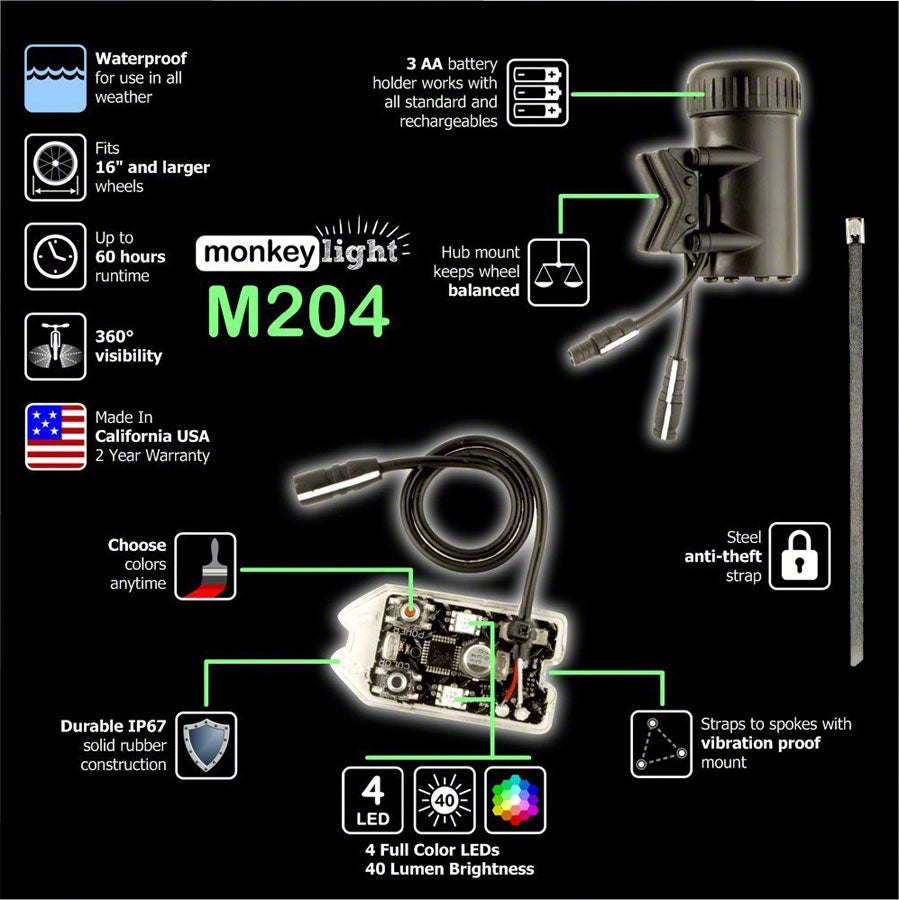 Waterproof
for use in all weather

Fits
16" and larger wheels

Up to
60 hours runtime

360° visibility

Made In
California USA
2 Year Warranty

monkey light

M204

3 AA battery holder works with all standard and rechargeables

Hub mount keeps wheel balanced

Steel
anti-theft strap

Choose colors anytime

POWER

COLOR

Durable IP67 solid rubber construction

Straps to spokes with vibration proof mount

4
LED

40

4 Full Color LEDs
40 Lumen Brightness