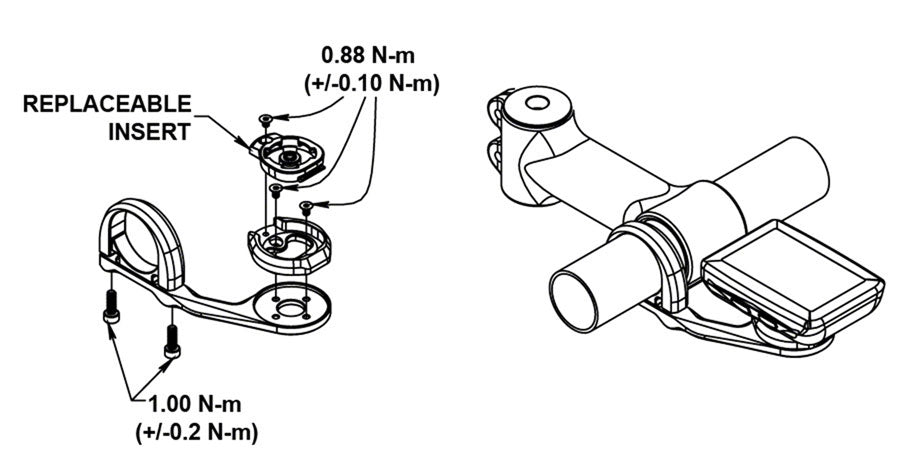 0.88 N-m
(+/-0.10 N-m)

REPLACEABLE
INSERT

1.00 N-m
(+/-0.2 N-m)