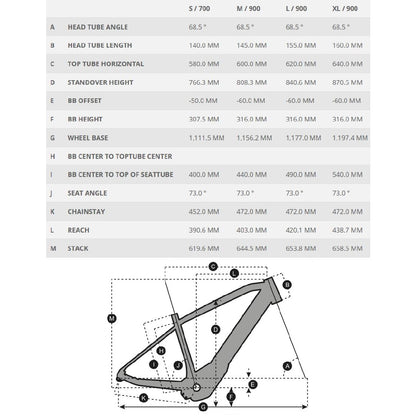 |  |  | S / 700 | M / 900 | L / 900 | XL / 900 |
|---|---|---|---|---|---|
| A | HEAD TUBE ANGLE | 68.5 ° | 68.5 ° | 68.5 ° | 68.5 ° |
| B | HEAD TUBE LENGTH | 140.0 MM | 145.0 MM | 155.0 MM | 160.0 MM |
| C | TOP TUBE HORIZONTAL | 580.0 MM | 600.0 MM | 620.0 MM | 640.0 MM |
| D | STANDOVER HEIGHT | 766.3 MM | 808.3 MM | 840.6 MM | 870.5 MM |
| E | BB OFFSET | -50.0 MM | -60.0 MM | -60.0 MM | -60.0 MM |
| F | BB HEIGHT | 307.5 MM | 316.0 MM | 316.0 MM | 316.0 MM |
| G | WHEEL BASE | 1,111.5 MM | 1,156.2 MM | 1,177.0 MM | 1,197.4 MM |
| H | BB CENTER TO TOPTUBE CENTER |  |  |  |  |
| I | BB CENTER TO TOP OF SEATTUBE | 400.0 MM | 440.0 MM | 490.0 MM | 540.0 MM |
| J | SEAT ANGLE | 73.0 ° | 73.0 ° | 73.0 ° | 73.0 ° |
| K | CHAINSTAY | 452.0 MM | 472.0 MM | 472.0 MM | 472.0 MM |
| L | REACH | 390.6 MM | 403.0 MM | 420.1 MM | 438.7 MM |
| M | STACK | 619.6 MM | 644.5 MM | 653.8 MM | 658.5 MM |

C
L
B
M
D
H
I
J
A
E
F
K
G