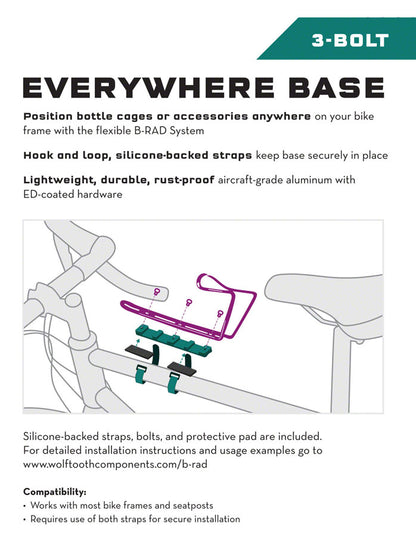 3-BOLT

EVERYWHERE BASE

Position bottle cages or accessories anywhere on your bike frame with the flexible B-RAD System

Hook and loop, silicone-backed straps keep base securely in place

Lightweight, durable, rust-proof aircraft-grade aluminum with ED-coated hardware

Silicone-backed straps, bolts, and protective pad are included. For detailed installation instructions and usage examples go to www.wolftoothcomponents.com/b-rad

Compatibility:
• Works with most bike frames and seatposts
• Requires use of both straps for secure installation